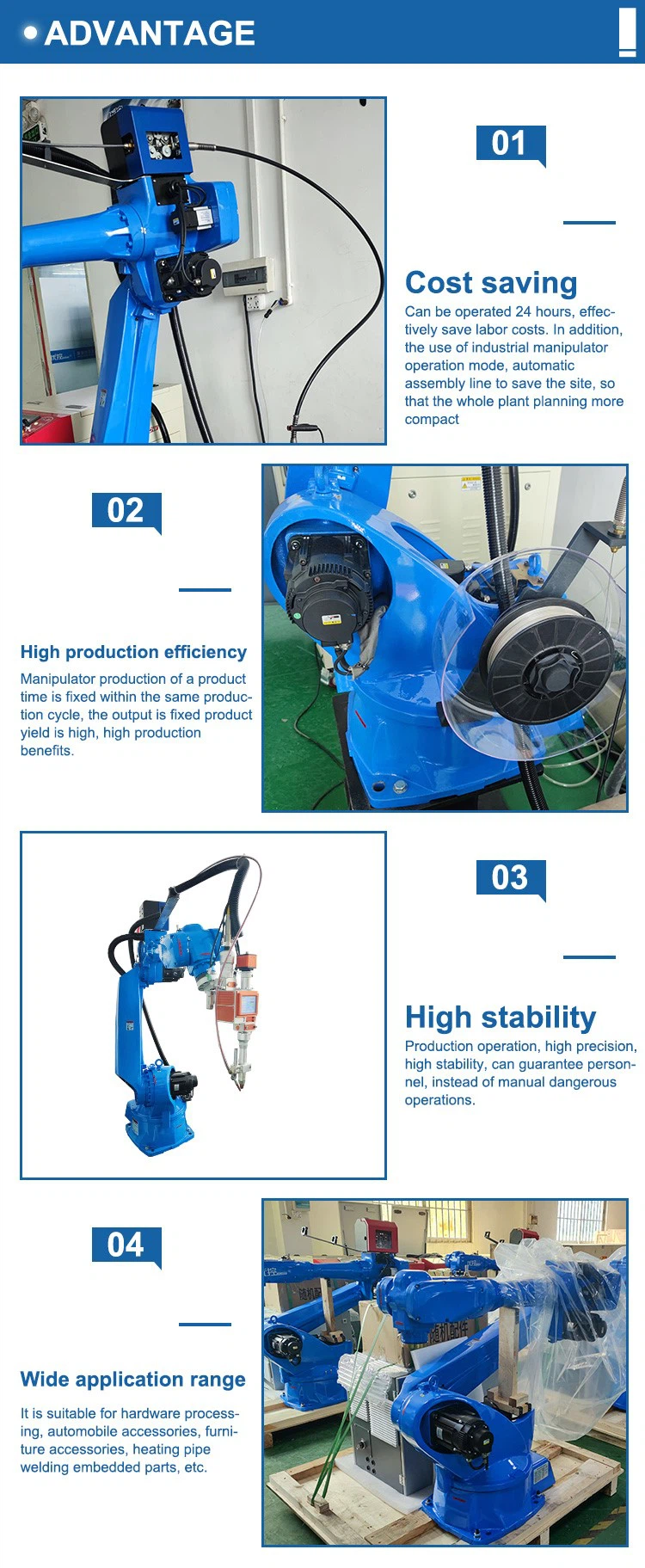 ADVANTAGE

01

Cost saving

Can be operated 24 hours, effectively save labor costs. In addition, the use of industrial manipulator operation mode, automatic assembly line to save the site, so that the whole plant planning more compact

02

High production efficiency

Manipulator production of a product time is fixed within the same production cycle, the output is fixed product yield is high, high production benefits.

03

High stability

Production operation, high precision, high stability, can guarantee personnel, instead of manual dangerous operations.

04

Wide application range

It is suitable for hardware processing, automobile accessories, furniture accessories, heating pipe welding embedded parts, etc.